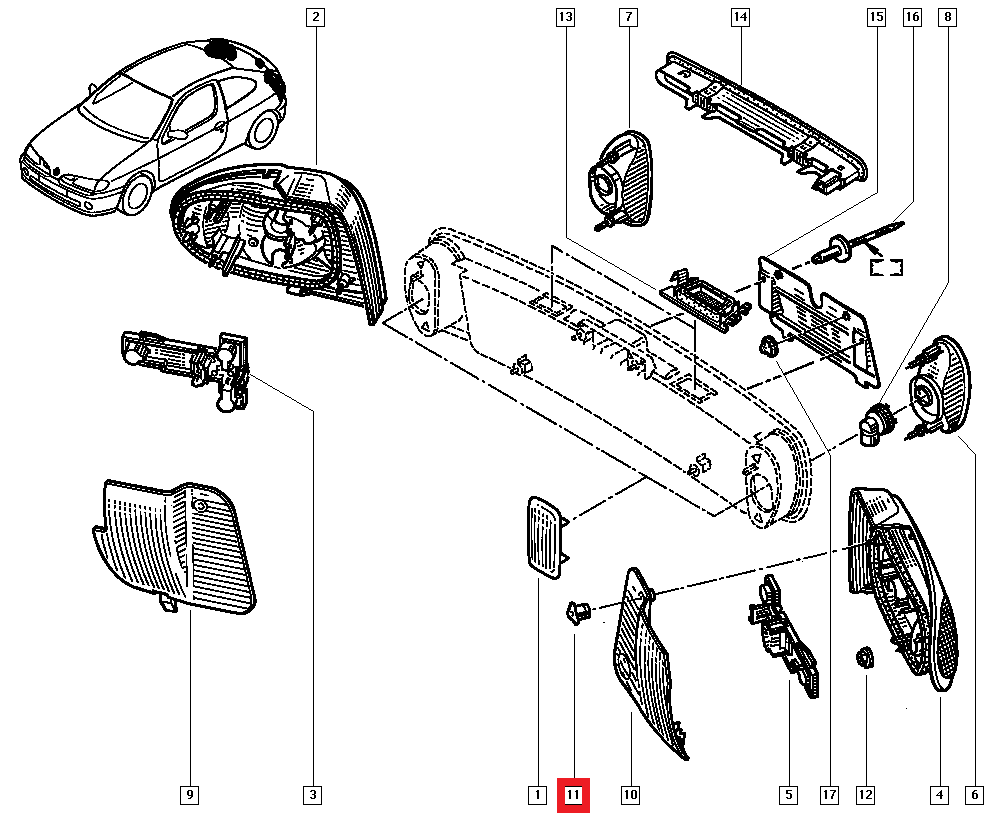 2
13
7
14
15
16
8
9
3
1
11
10
5
17
12
4
6